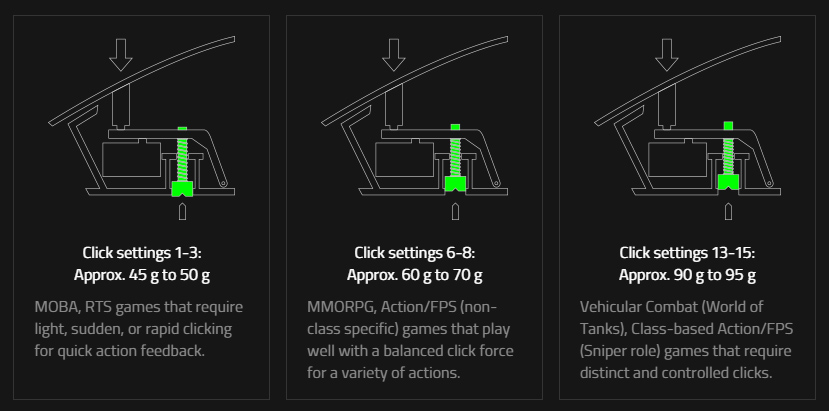 Click settings 1-3:
Approx. 45 g to 50 g

MOBA, RTS games that require light, sudden, or rapid clicking for quick action feedback.

Click settings 6-8:
Approx. 60 g to 70 g

MMORPG, Action/FPS (non-class specific) games that play well with a balanced click force for a variety of actions.

Click settings 13-15:
Approx. 90 g to 95 g

Vehicular Combat (World of Tanks), Class-based Action/FPS (Sniper role) games that require distinct and controlled clicks.